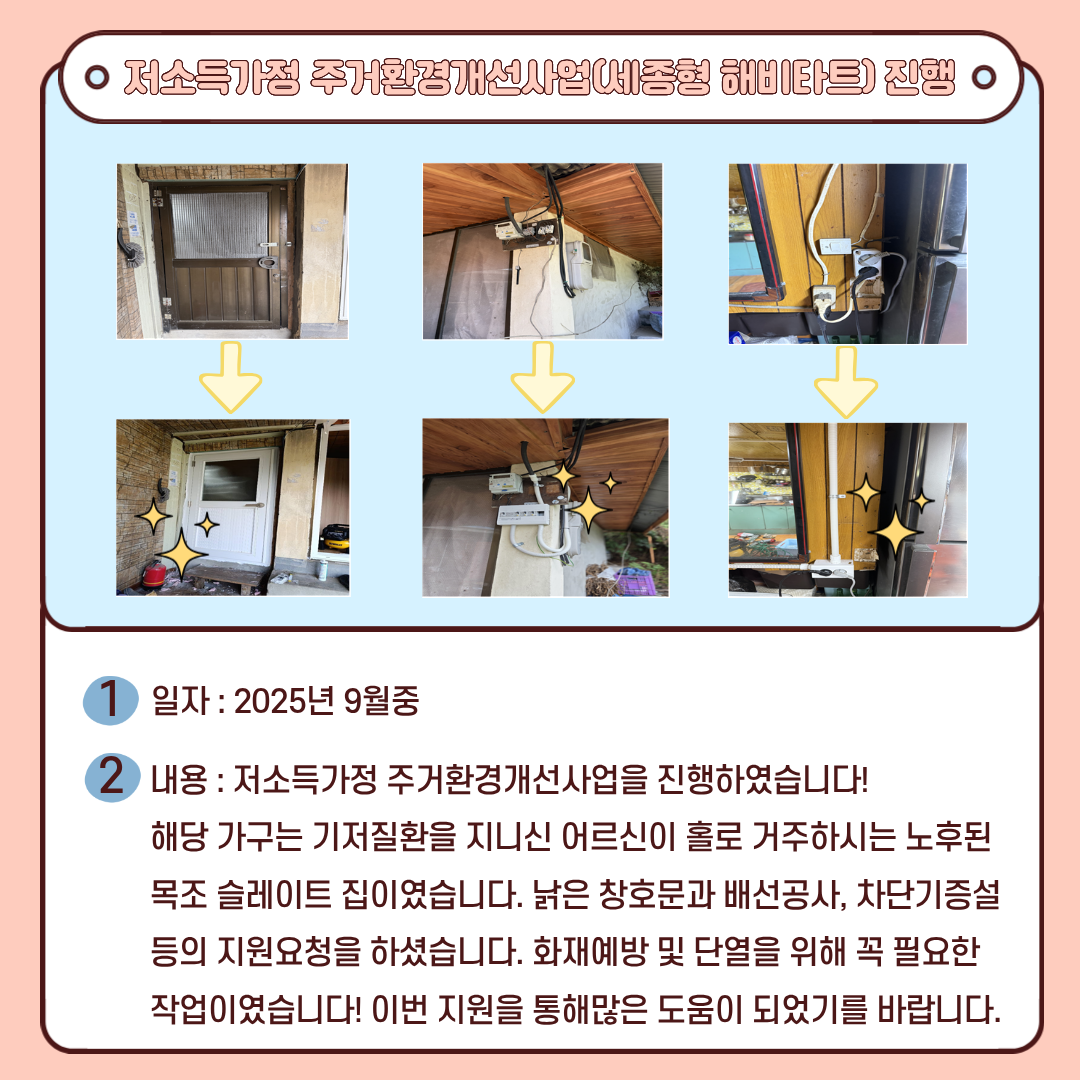 저소득가정 주거환경개선사업(세종형 해비타트) 진행

1 일자 : 2025년 9월중

2 내용 : 저소득가정 주거환경개선사업을 진행하였습니다! 해당 가구는 기저질환을 지니신 어르신이 홀로 거주하시는 노후된 목조 슬레이트 집이였습니다. 낡은 창호문과 배선공사, 차단기증설 등의 지원요청을 하셨습니다. 화재예방 및 단열을 위해 꼭 필요한 작업이였습니다! 이번 지원을 통해많은 도움이 되었기를 바랍니다.